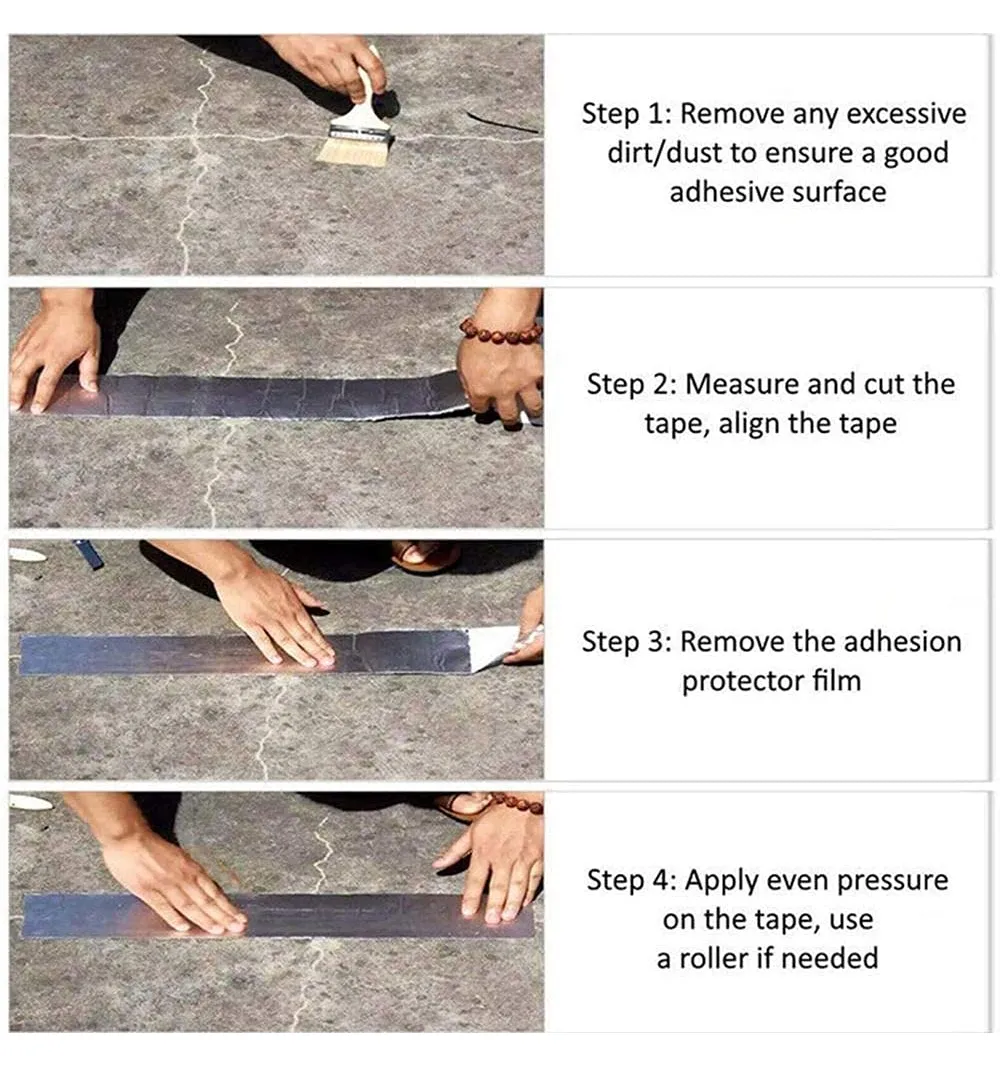 Step 1: Remove any excessive dirt/dust to ensure a good adhesive surface

Step 2: Measure and cut the tape, align the tape

Step 3: Remove the adhesion protector film

Step 4: Apply even pressure on the tape, use a roller if needed