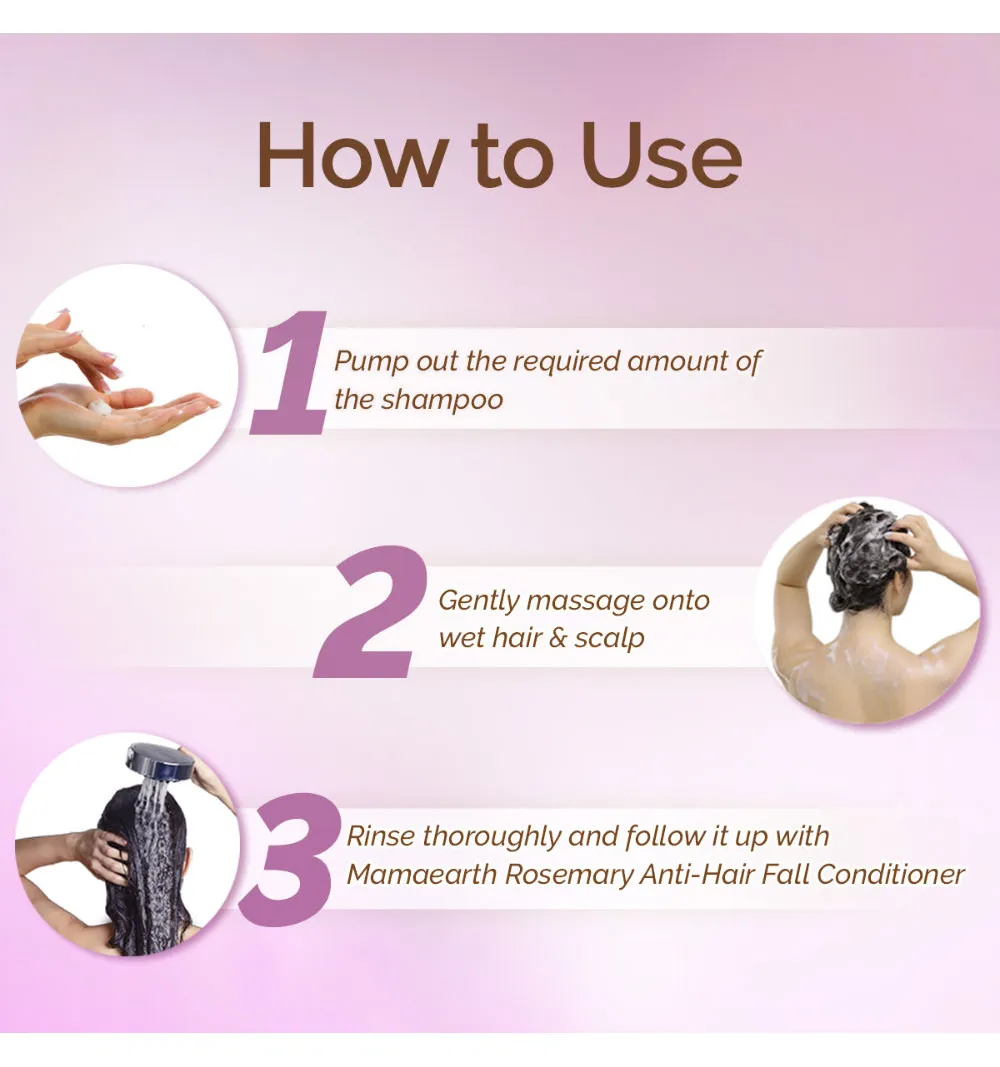 How to Use

1 Pump out the required amount of the shampoo

2 Gently massage onto wet hair & scalp

3 Rinse thoroughly and follow it up with Mamaearth Rosemary Anti-Hair Fall Conditioner