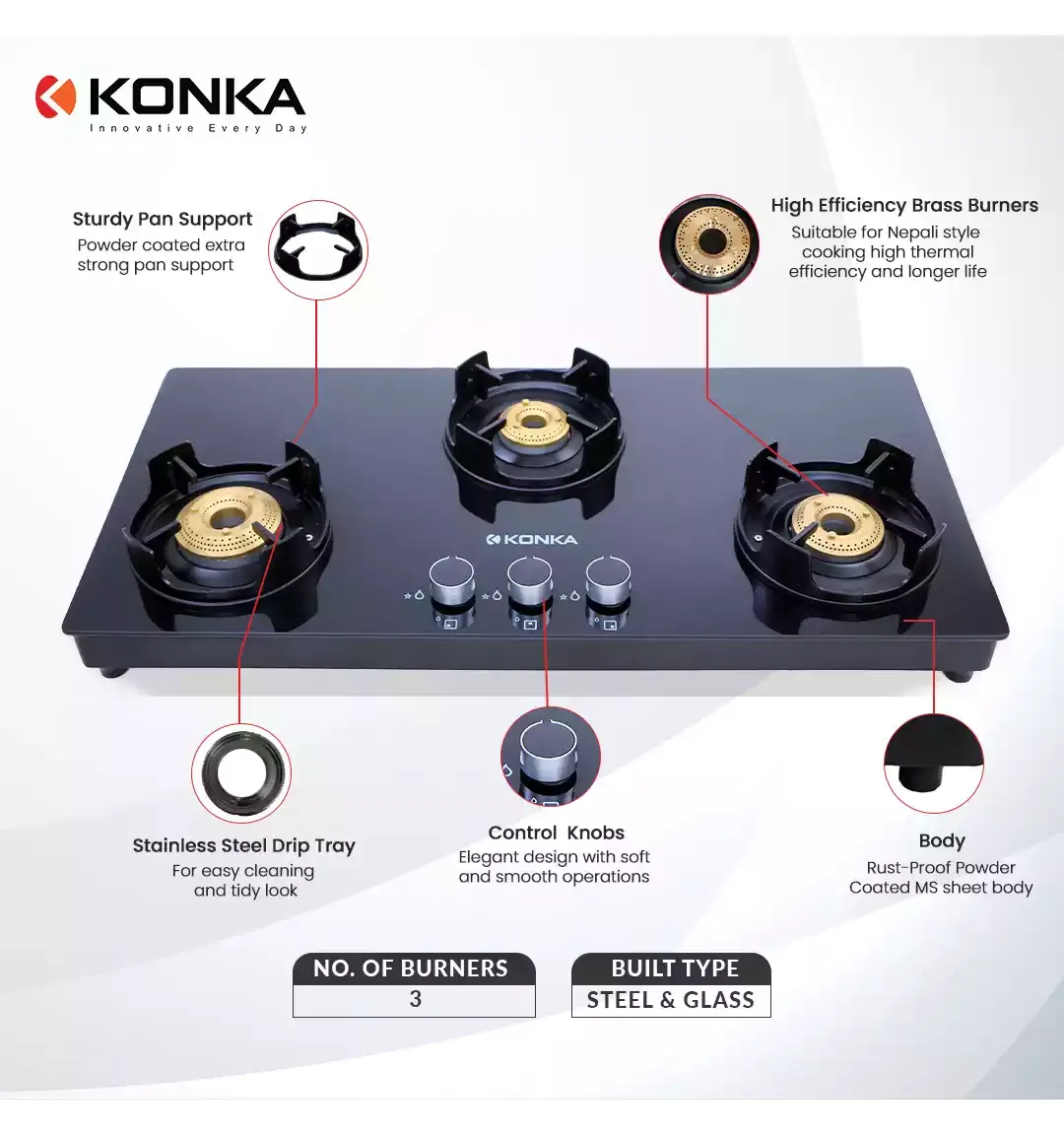 KONKA
Innovative Every Day

Sturdy Pan Support
Powder coated extra strong pan support

High Efficiency Brass Burners
Suitable for Nepali style cooking high thermal efficiency and longer life

KONKA

Stainless Steel Drip Tray
For easy cleaning and tidy look

Control Knobs
Elegant design with soft and smooth operations

Body
Rust-Proof Powder Coated MS sheet body

NO. OF BURNERS
3

BUILT TYPE
STEEL & GLASS