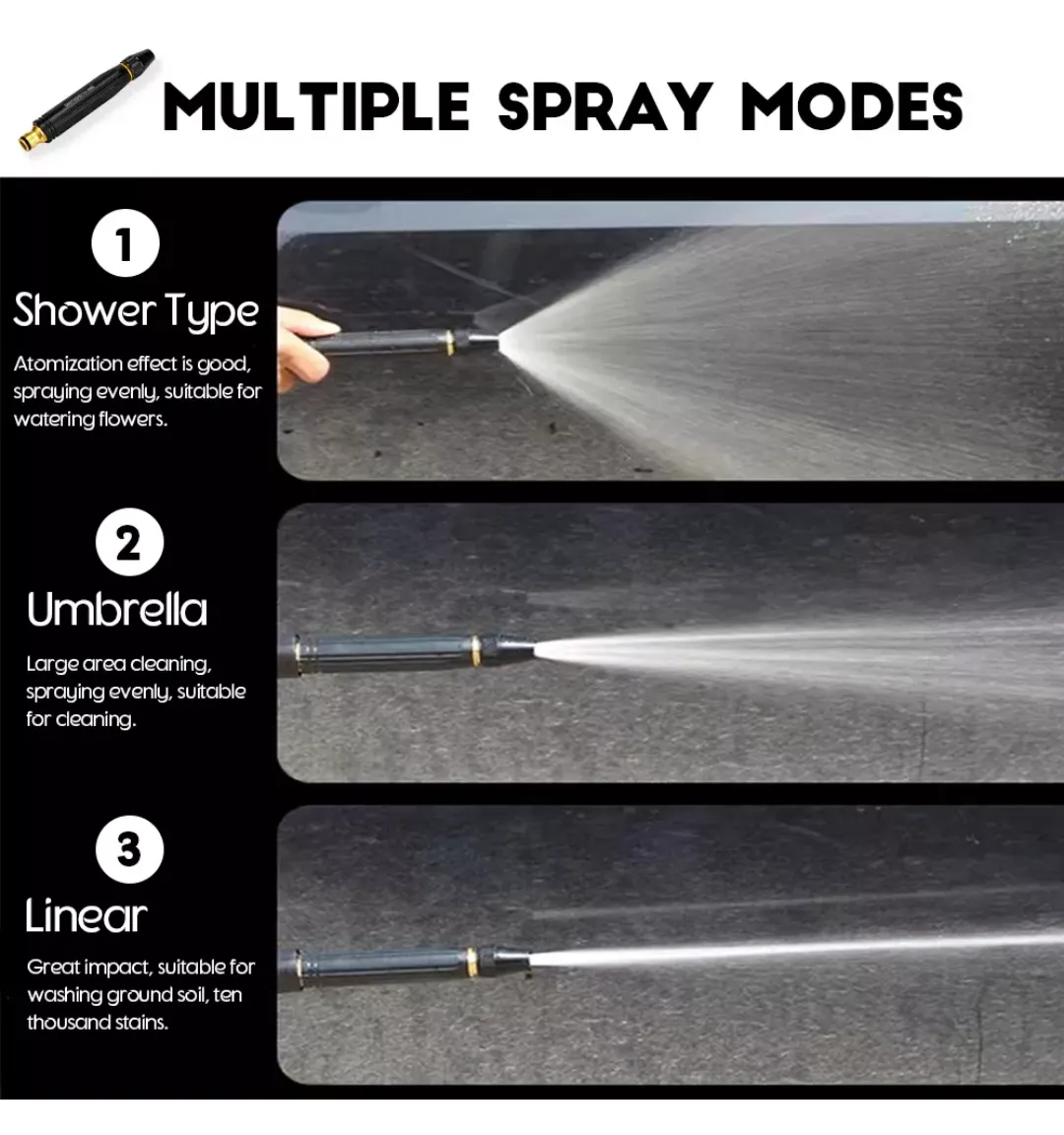 MULTIPLE SPRAY MODES

1

Shower Type

Atomization effect is good, spraying evenly, suitable for watering flowers.

2

Umbrella

Large area cleaning, spraying evenly, suitable for cleaning.

3

Linear

Great impact, suitable for washing ground soil, ten thousand stains.