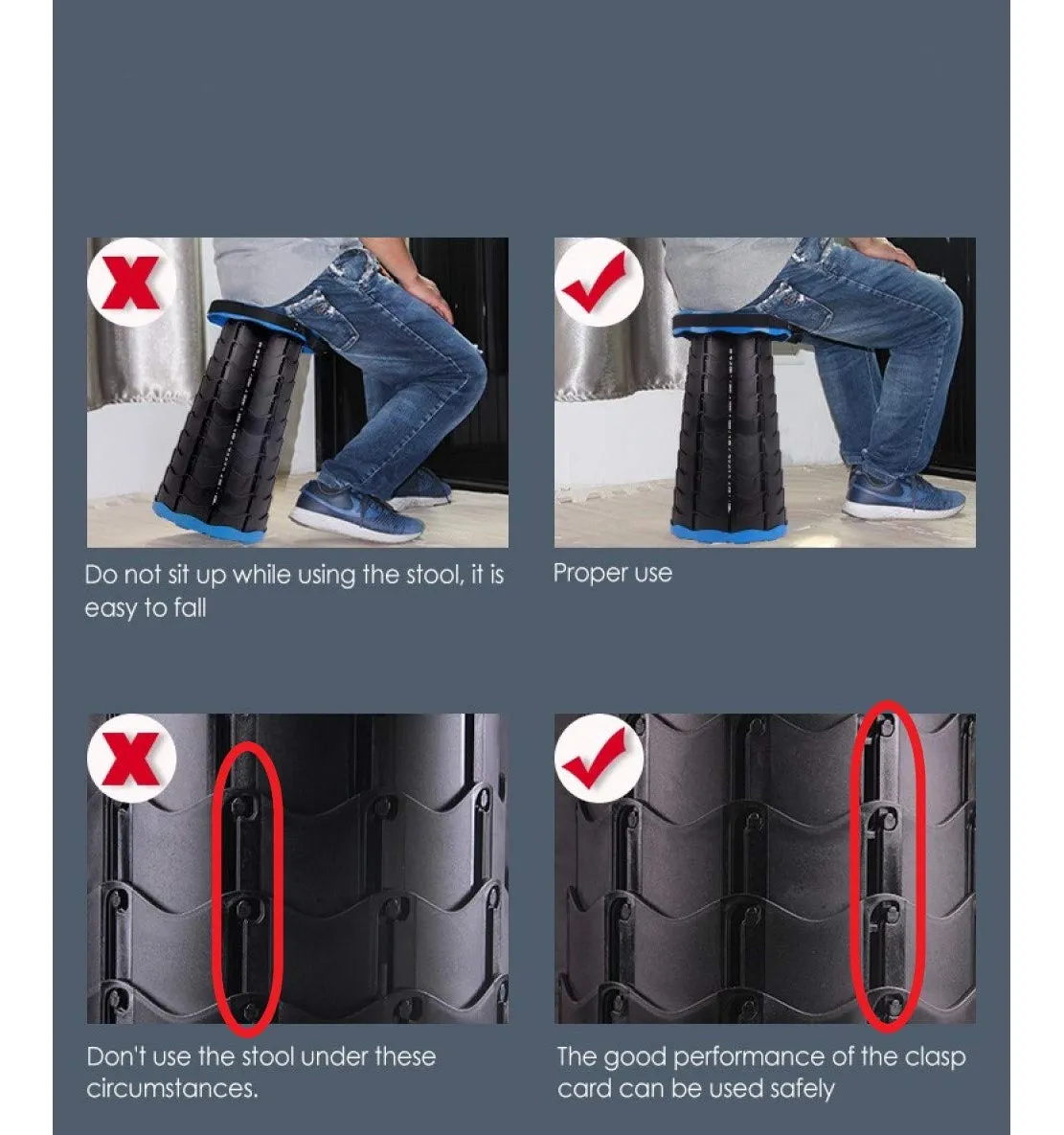 Do not sit up while using the stool, it is easy to fall

Proper use

Don't use the stool under these circumstances.

The good performance of the clasp card can be used safely