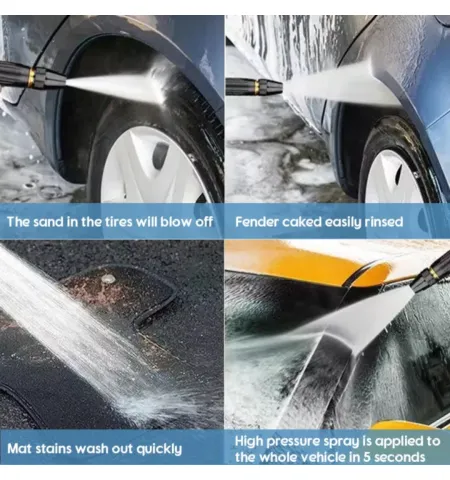 The sand in the tires will blow off

Fender caked easily rinsed

Mat stains wash out quickly

High pressure spray is applied to the whole vehicle in 5 seconds