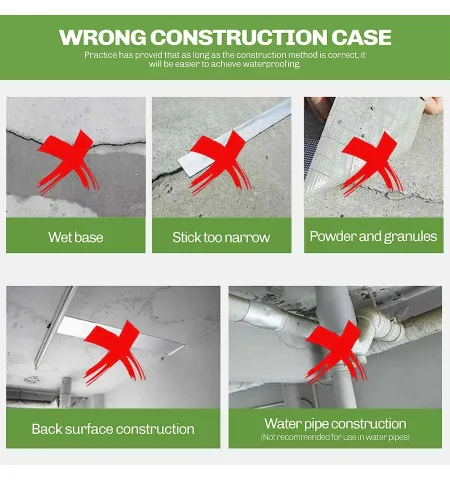 WRONG CONSTRUCTION CASE

Practice has proved that as long as the construction method is correct, it will be easier to achieve waterproofing.

Wet base

Stick too narrow

Powder and granules

Back surface construction

Water pipe construction
(Not recommended for use in water pipes)