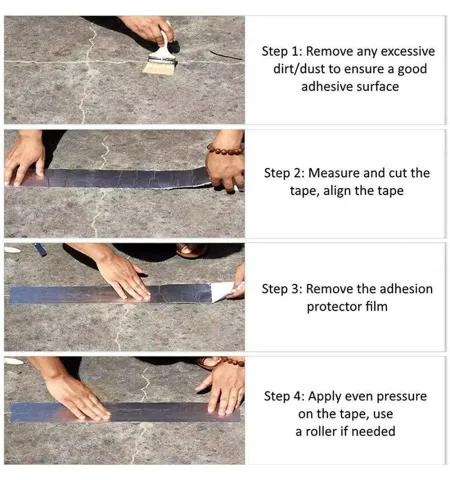 Step 1: Remove any excessive dirt/dust to ensure a good adhesive surface

Step 2: Measure and cut the tape, align the tape

Step 3: Remove the adhesion protector film

Step 4: Apply even pressure on the tape, use a roller if needed