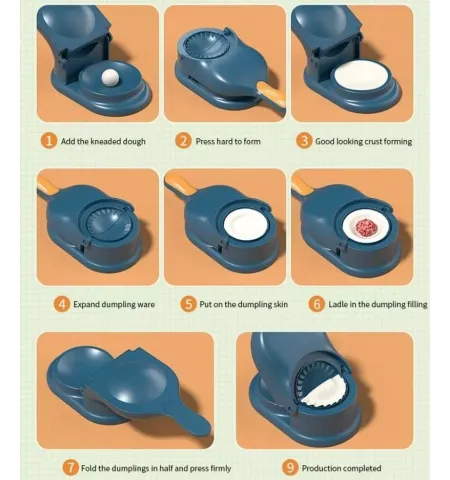 1 Add the kneaded dough

2 Press hard to form

3 Good looking crust forming

4 Expand dumpling ware

5 Put on the dumpling skin

6 Ladle in the dumpling filling

7 Fold the dumplings in half and press firmly

9 Production completed