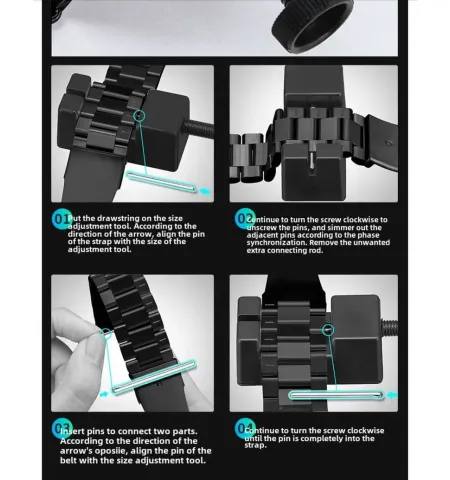 01 Put the drawstring on the size adjustment tool. According to the direction of the arrow, align the pin of the strap with the size of the adjustment tool.

02 Continue to turn the screw clockwise to unscrew the pins, and simmer out the adjacent pins according to the phase synchronization. Remove the unwanted extra connecting rod.

03 Insert pins to connect two parts. According to the direction of the arrow's oposiie, align the pin of the belt with the size adjustment tool.

04 Continue to turn the screw clockwise until the pin is completely into the strap.