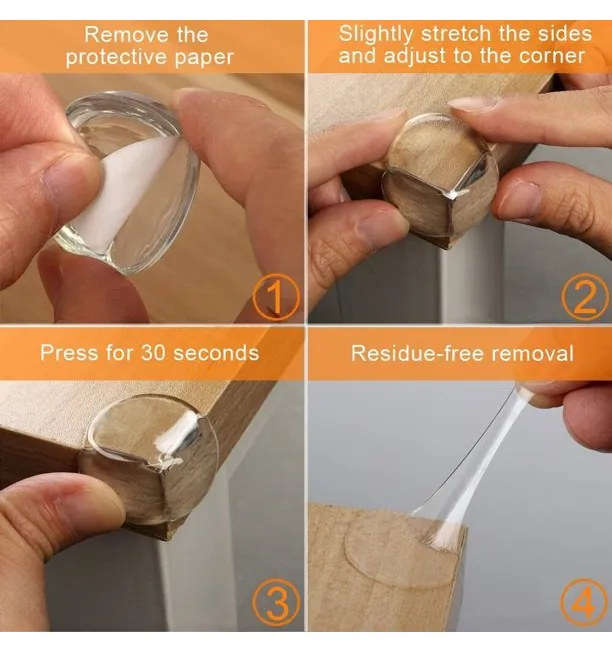 Remove the protective paper

1

Slightly stretch the sides and adjust to the corner

2

Press for 30 seconds

3

Residue-free removal

4