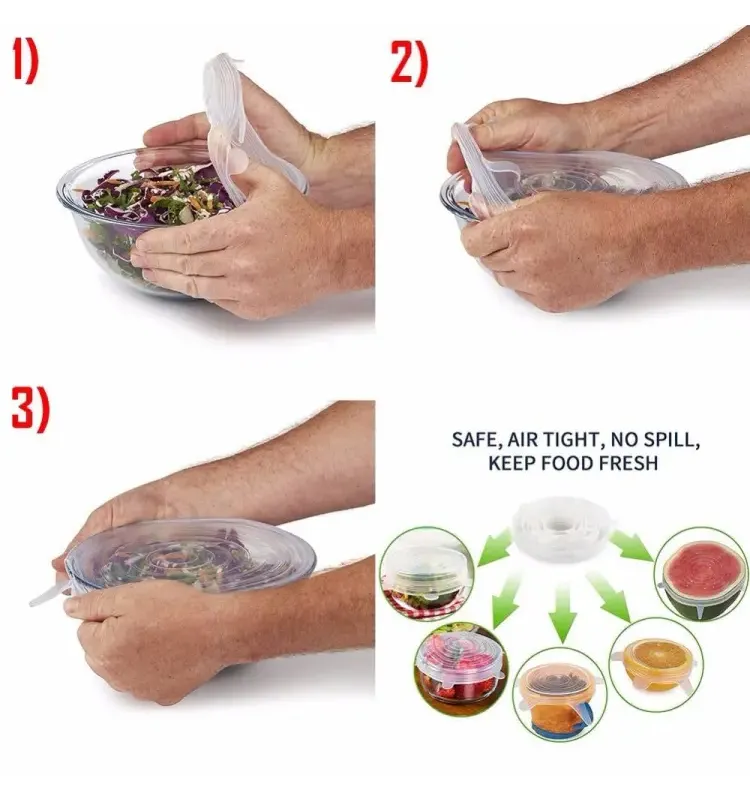 1)

2)

3)

SAFE, AIR TIGHT, NO SPILL, KEEP FOOD FRESH