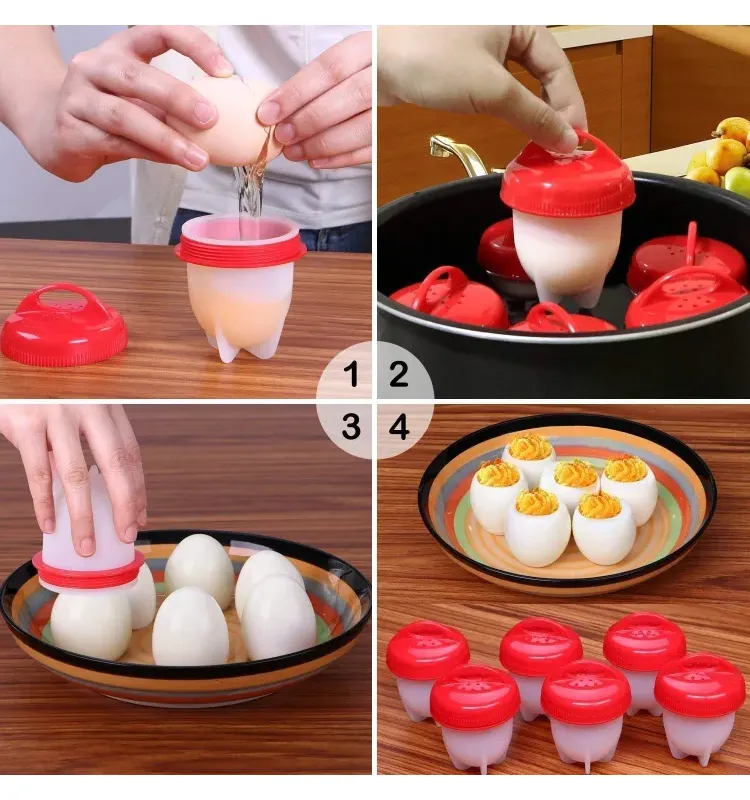 1 2
3 4